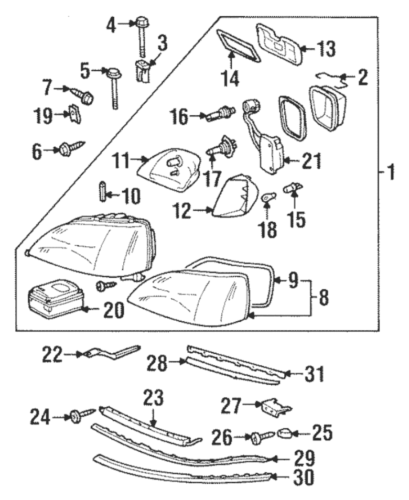 4
3
5
7
19
6
14
13
2
16
11
17
21
1
10
12
18
15
9
8
20
22
28
31
23
27
24
26
25
29
30