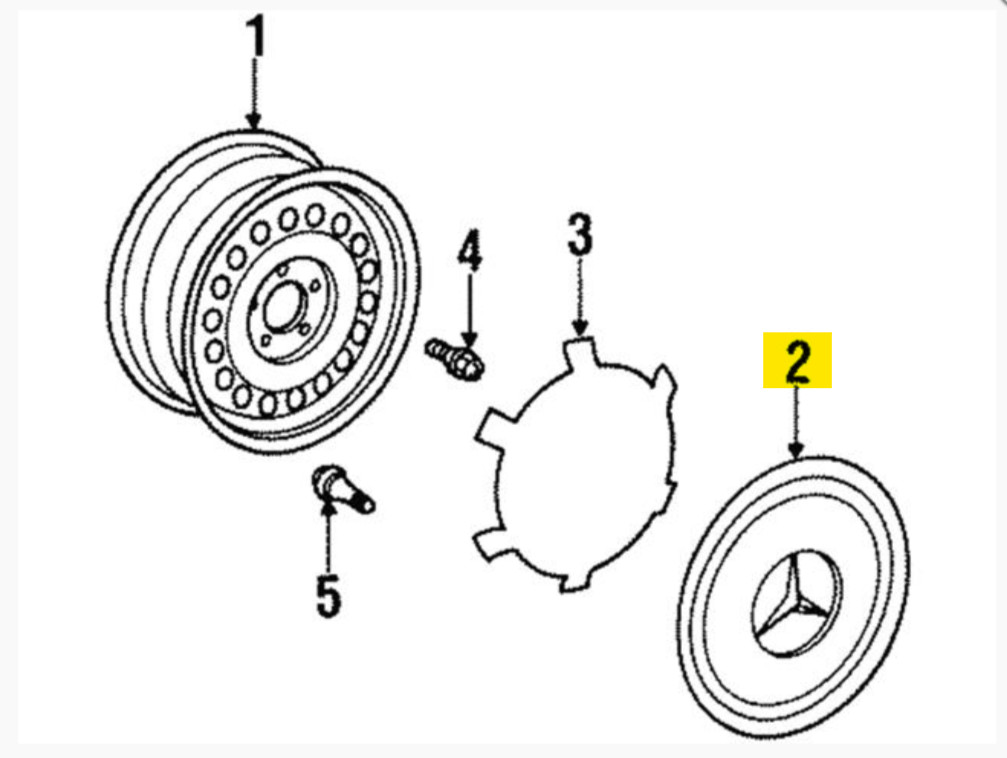 1
4
3
2
5