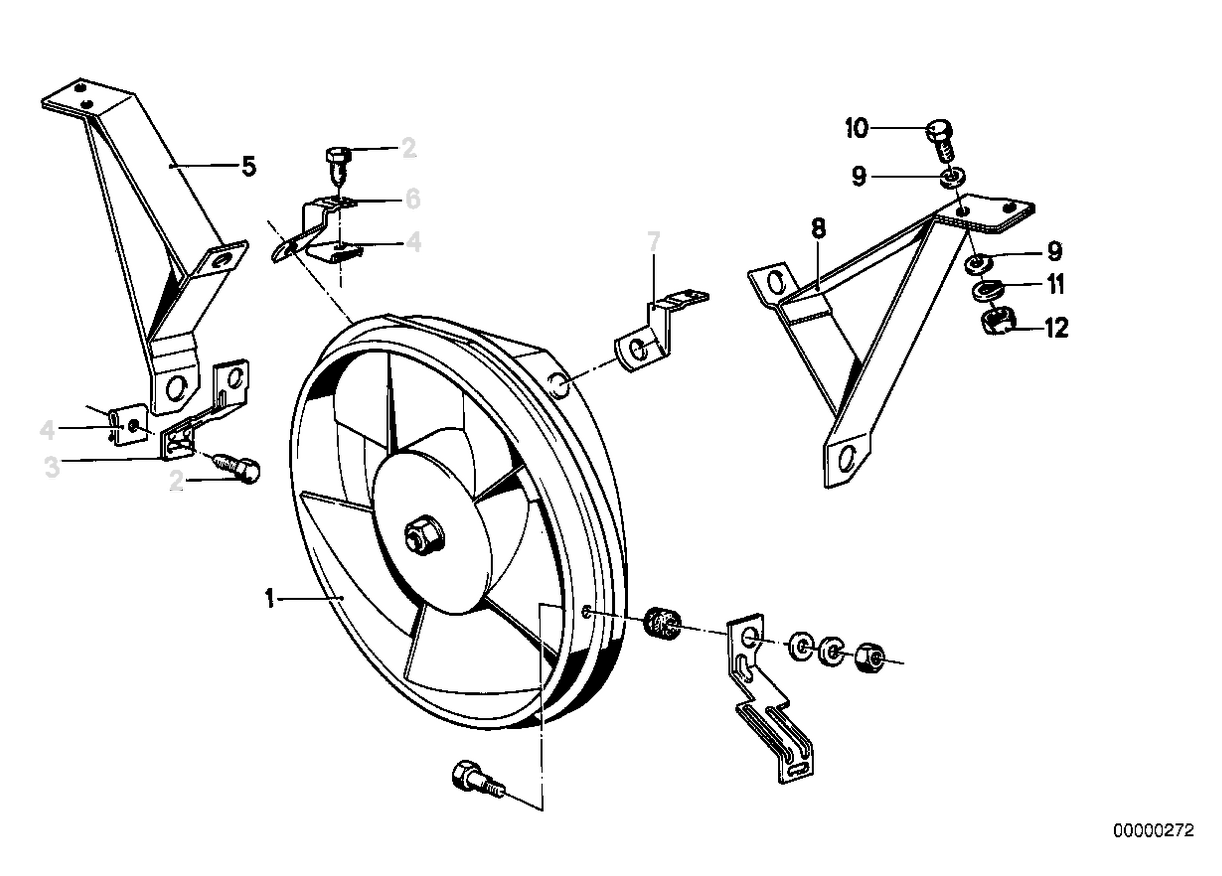 5
2
6
4
7
10
9
8
9
11
12
4
3
2
1
00000272